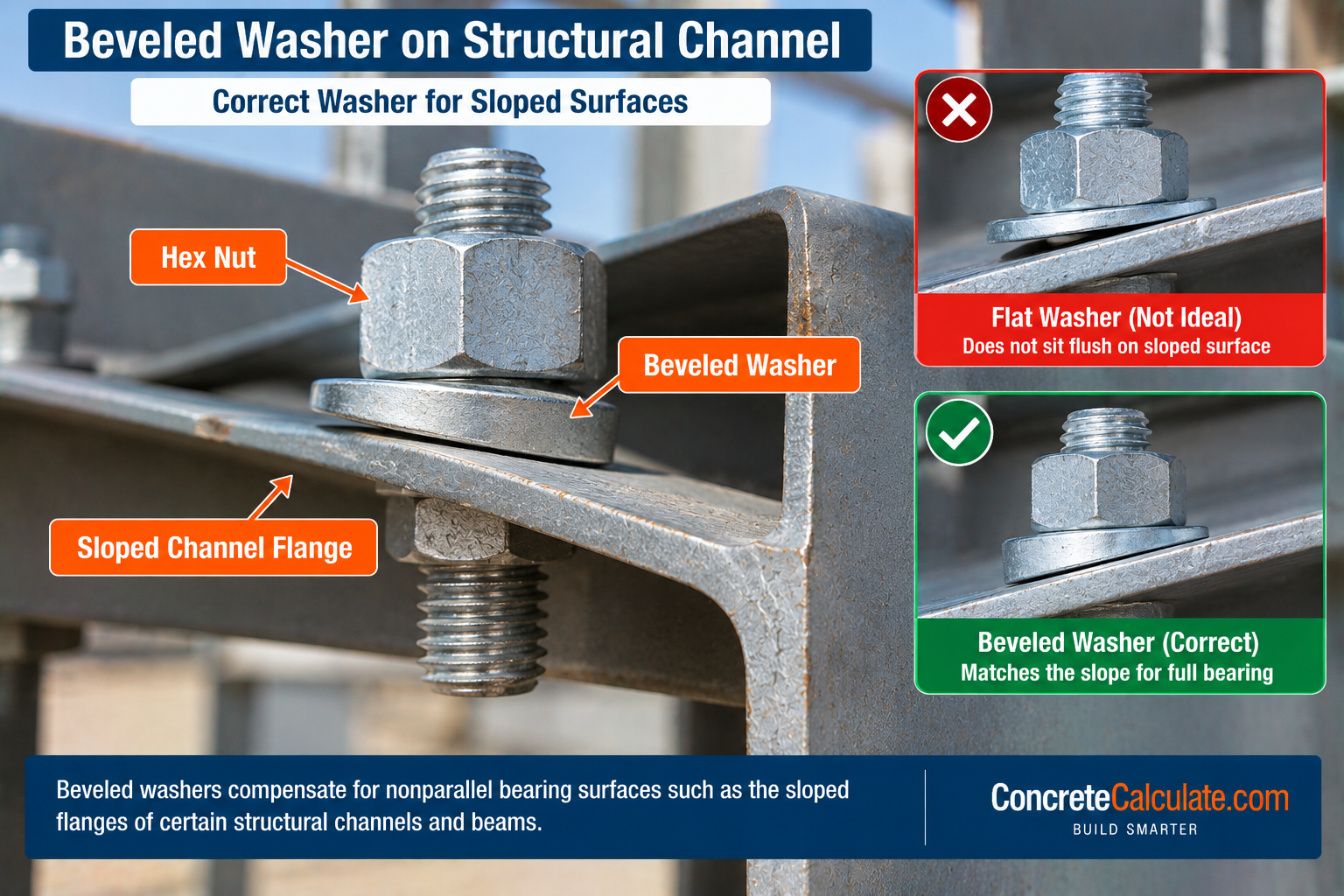 Beveled Washer on Structural Channel

Correct Washer for Sloped Surfaces

Hex Nut

Beveled Washer

Sloped Channel Flange

Flat Washer (Not Ideal)
Does not sit flush on sloped surface

Beveled Washer (Correct)
Matches the slope for full bearing

Beveled washers compensate for nonparallel bearing surfaces such as the sloped flanges of certain structural channels and beams.

ConcreteCalculate.com
BUILD SMARTER