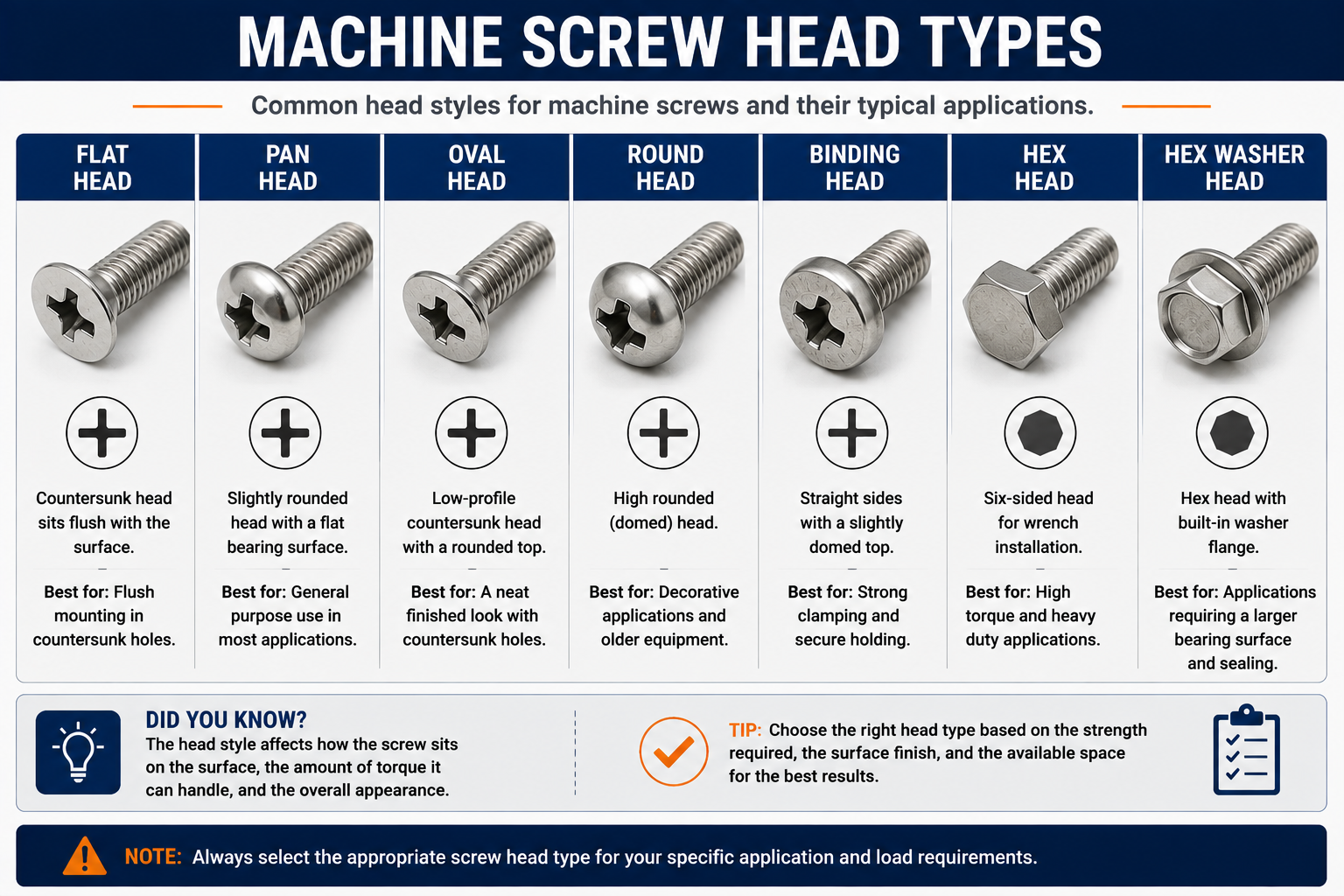 MACHINE SCREW HEAD TYPES

Common head styles for machine screws and their typical applications.

FLAT HEAD

Countersunk head sits flush with the surface.

Best for: Flush mounting in countersunk holes.

PAN HEAD

Slightly rounded head with a flat bearing surface.

Best for: General purpose use in most applications.

OVAL HEAD

Low-profile countersunk head with a rounded top.

Best for: A neat finished look with countersunk holes.

ROUND HEAD

High rounded (domed) head.

Best for: Decorative applications and older equipment.

BINDING HEAD

Straight sides with a slightly domed top.

Best for: Strong clamping and secure holding.

HEX HEAD

Six-sided head for wrench installation.

Best for: High torque and heavy duty applications.

HEX WASHER HEAD

Hex head with built-in washer flange.

Best for: Applications requiring a larger bearing surface and sealing.

DID YOU KNOW?
The head style affects how the screw sits on the surface, the amount of torque it can handle, and the overall appearance.

TIP: Choose the right head type based on the strength required, the surface finish, and the available space for the best results.

NOTE: Always select the appropriate screw head type for your specific application and load requirements.