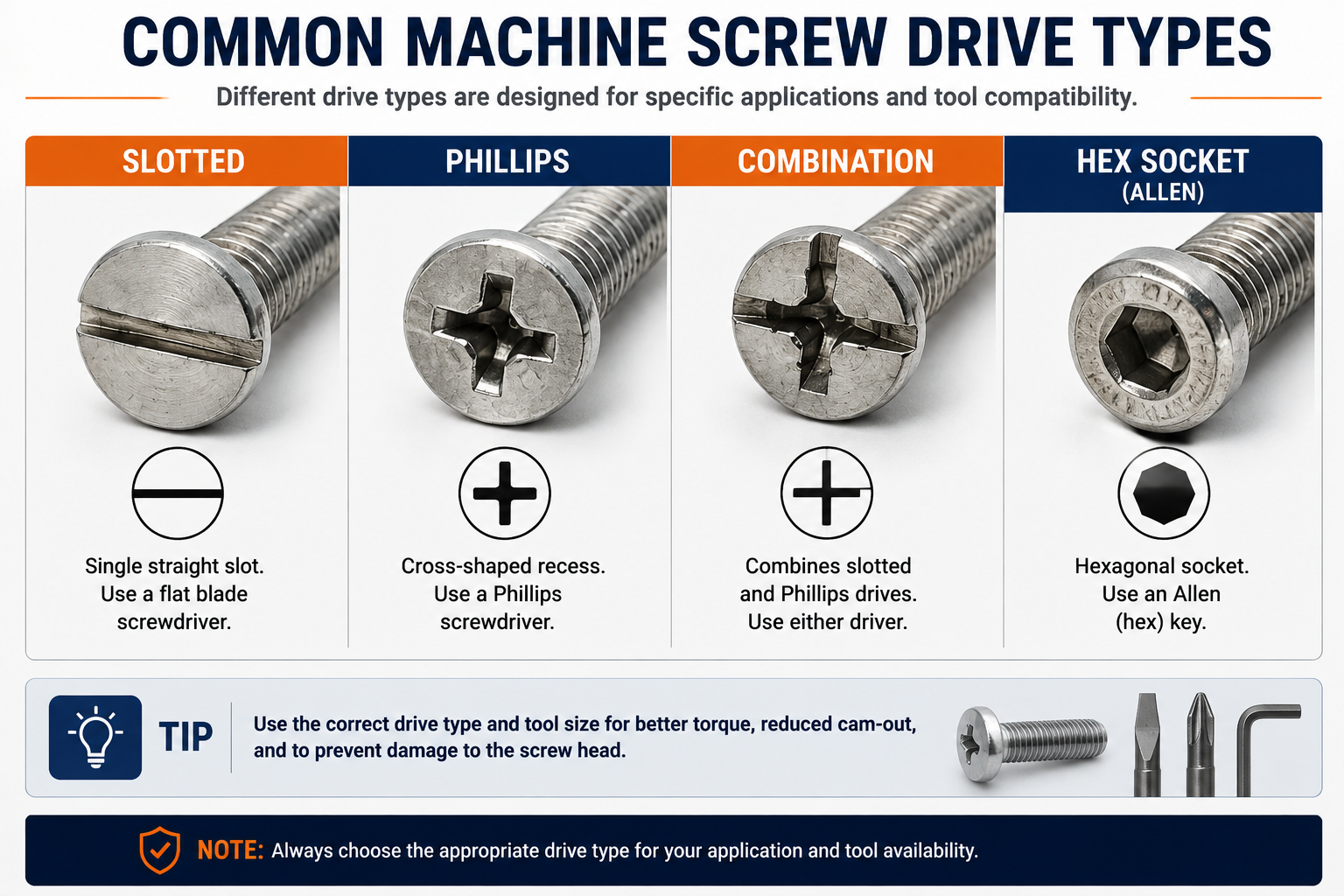 COMMON MACHINE SCREW DRIVE TYPES

Different drive types are designed for specific applications and tool compatibility.

SLOTTED

Single straight slot. Use a flat blade screwdriver.

PHILLIPS

Cross-shaped recess. Use a Phillips screwdriver.

COMBINATION

Combines slotted and Phillips drives. Use either driver.

HEX SOCKET (ALLEN)

Hexagonal socket. Use an Allen (hex) key.

TIP

Use the correct drive type and tool size for better torque, reduced cam-out, and to prevent damage to the screw head.

NOTE: Always choose the appropriate drive type for your application and tool availability.